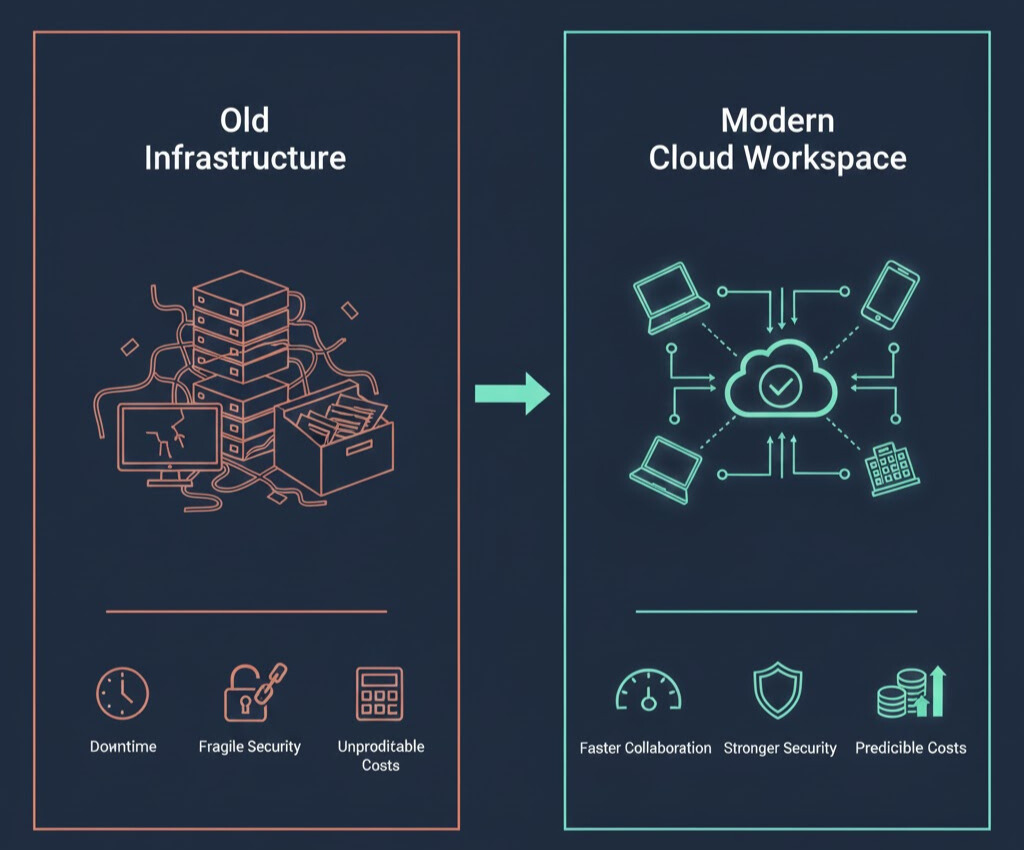 Old Infrastructure

Downtime

Fragile Security

Unproditable Costs

Modern Cloud Workspace

Faster Collaboration

Stronger Security

Predicible Costs